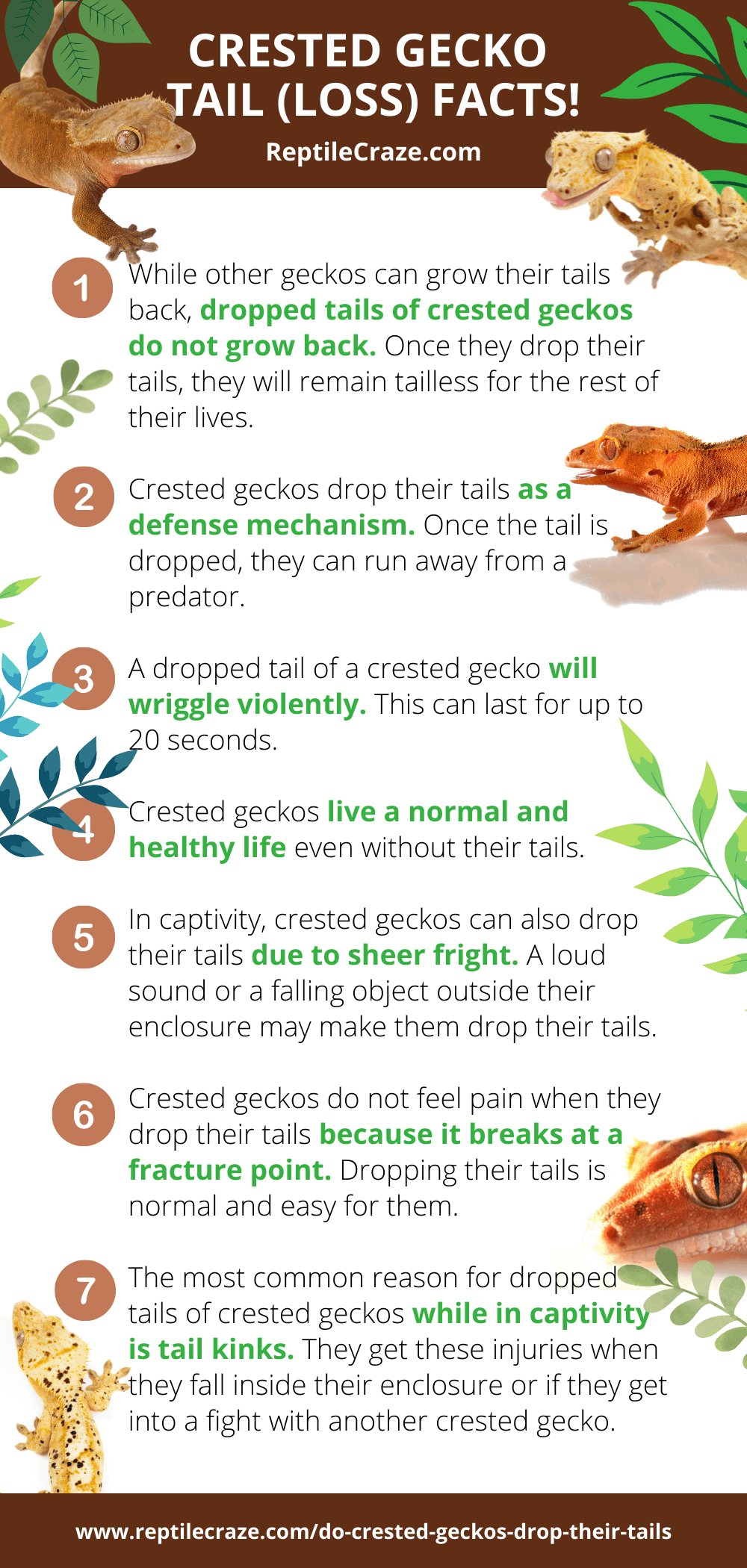 CRESTED GECKO TAIL (LOSS) FACTS!

ReptileCraze.com

1 While other geckos can grow their tails back, dropped tails of crested geckos do not grow back. Once they drop their tails, they will remain tailless for the rest of their lives.

2 Crested geckos drop their tails as a defense mechanism. Once the tail is dropped, they can run away from a predator.

3 A dropped tail of a crested gecko will wriggle violently. This can last for up to 20 seconds.

4 Crested geckos live a normal and healthy life even without their tails.

5 In captivity, crested geckos can also drop their tails due to sheer fright. A loud sound or a falling object outside their enclosure may make them drop their tails.

6 Crested geckos do not feel pain when they drop their tails because it breaks at a fracture point. Dropping their tails is normal and easy for them.

7 The most common reason for dropped tails of crested geckos while in captivity is tail kinks. They get these injuries when they fall inside their enclosure or if they get into a fight with another crested gecko.

www.reptilecraze.com/do-crested-geckos-drop-their-tails